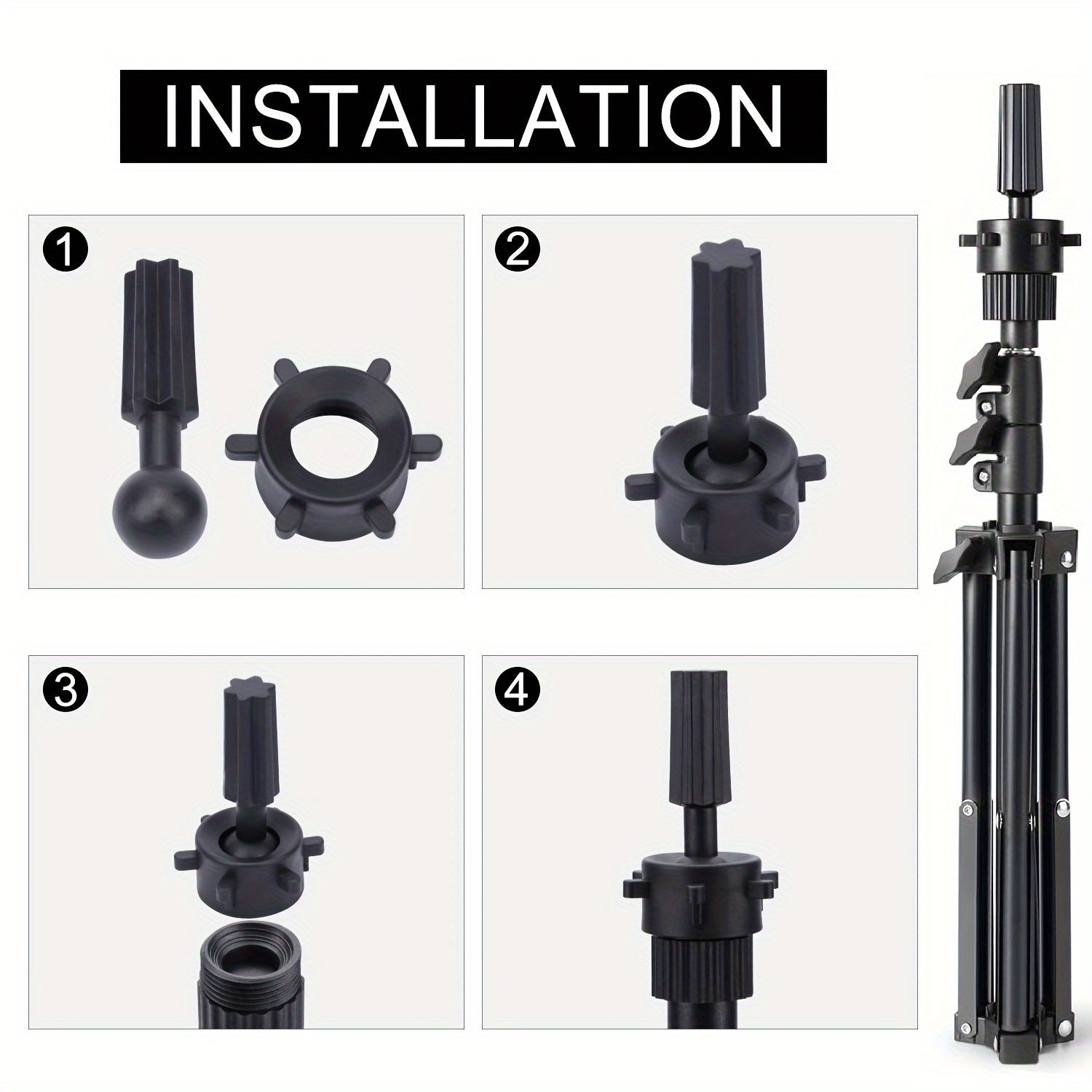 INSTALLATION

1

2

3

4