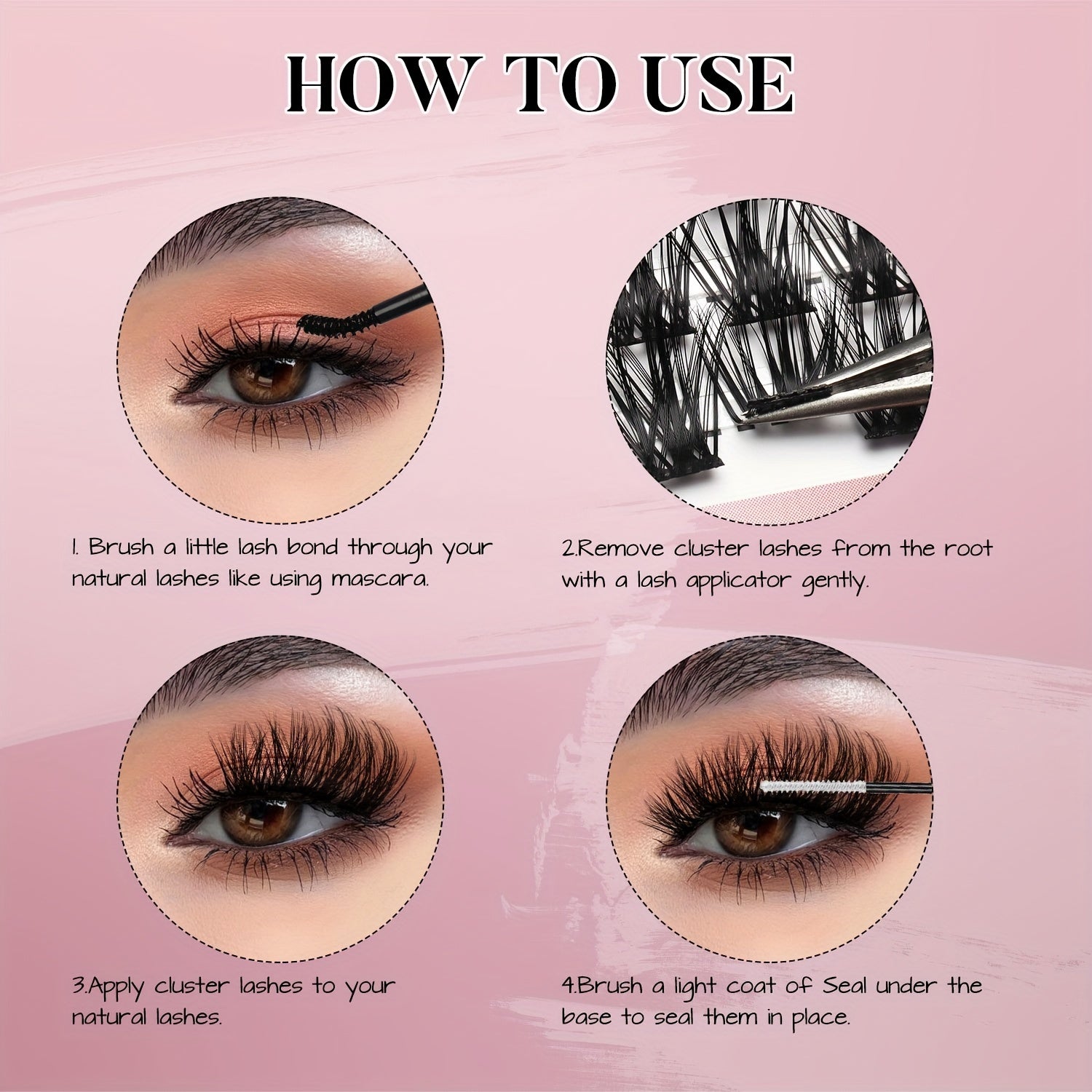 HOW TO USE

1. Brush a little lash bond through your natural lashes like using mascara.

2.Remove cluster lashes from the root with a lash applicator gently.

3.Apply cluster lashes to your natural lashes.

4.Brush a light coat of Seal under the base to seal them in place.