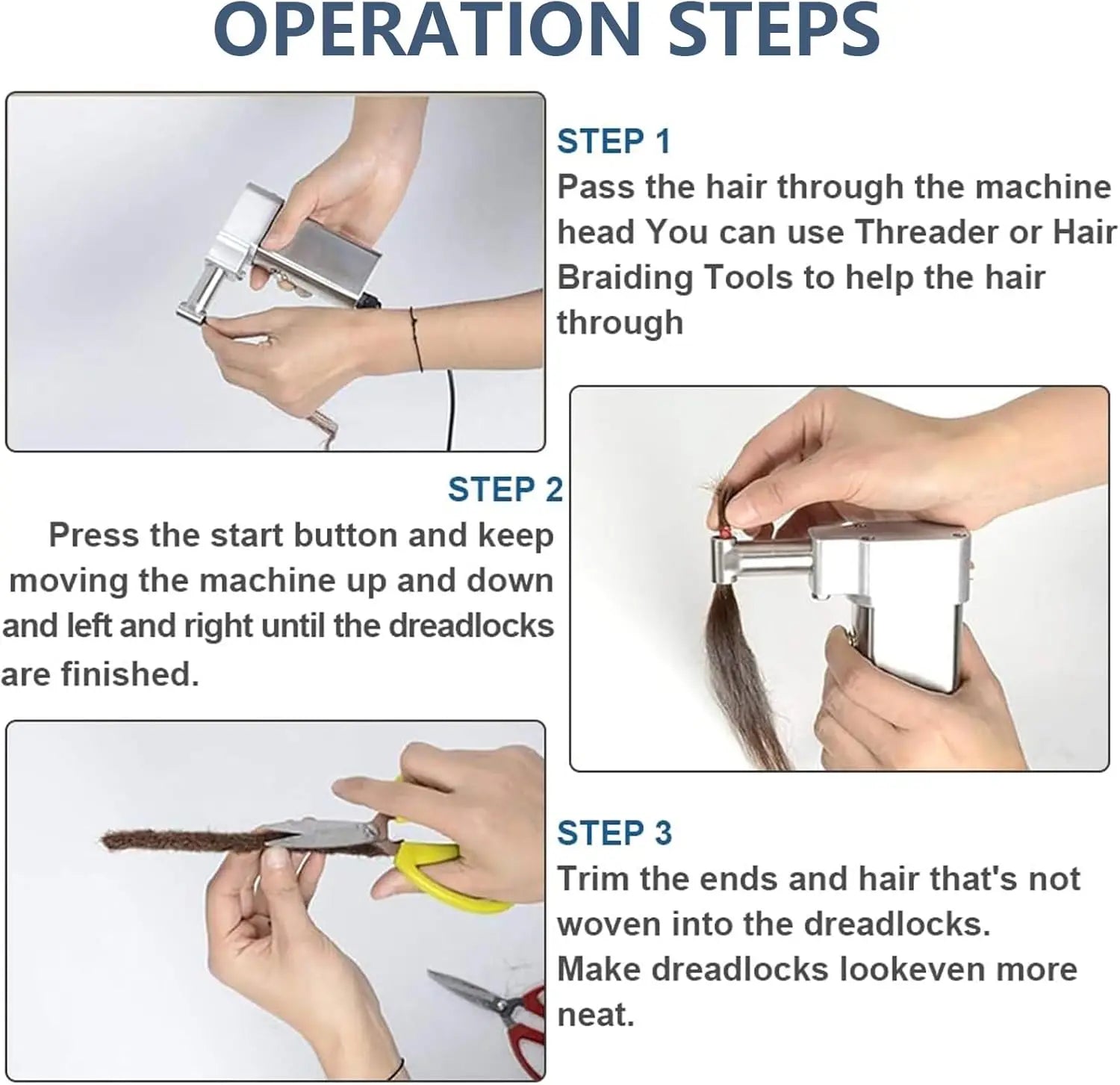 OPERATION STEPS

STEP 1
Pass the hair through the machine head You can use Threader or Hair Braiding Tools to help the hair through

STEP 2
Press the start button and keep moving the machine up and down and left and right until the dreadlocks are finished.

STEP 3
Trim the ends and hair that's not woven into the dreadlocks.
Make dreadlocks lookeven more neat.